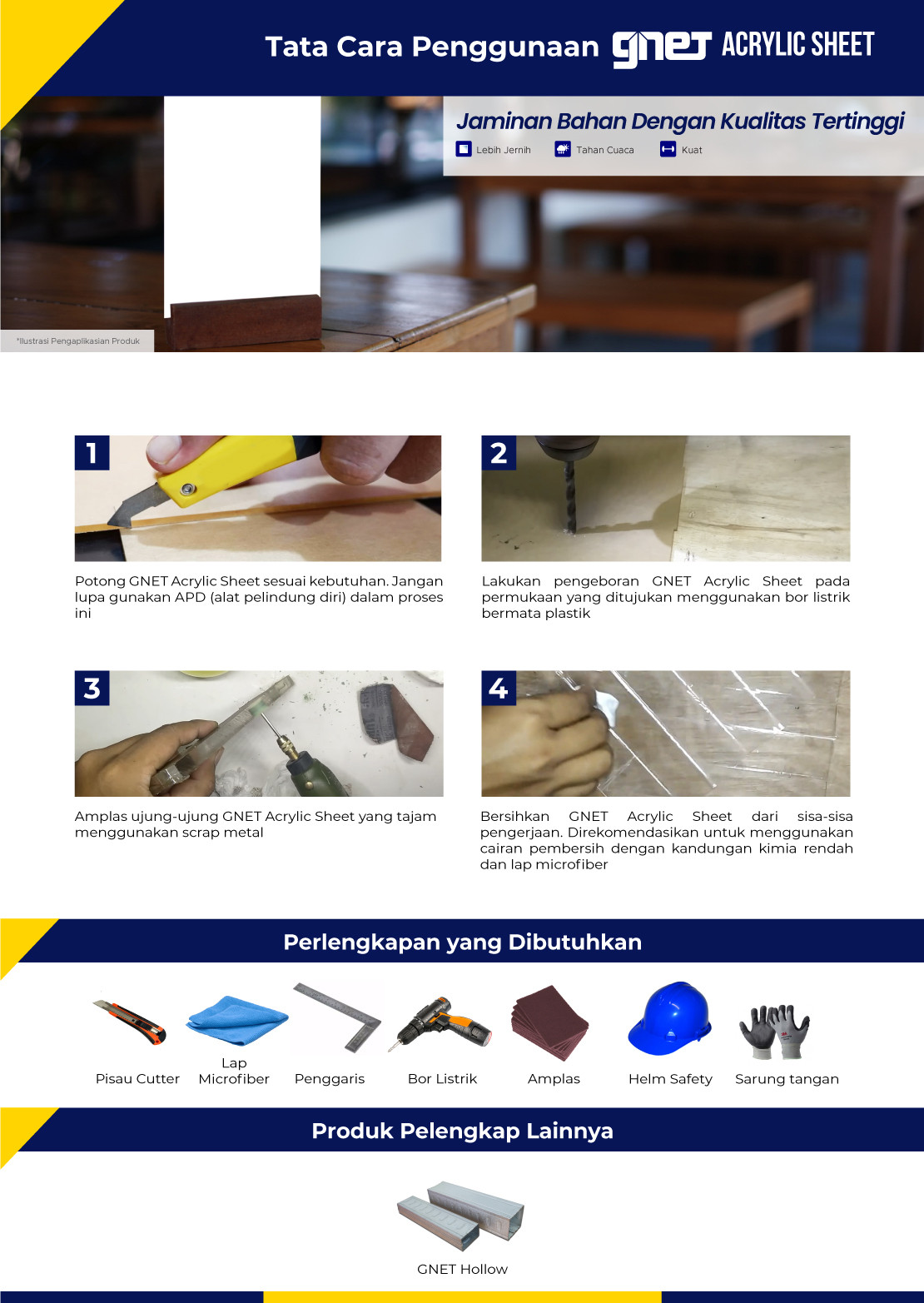 Tata Cara Penggunaan GNET ACRYLIC SHEET

Jaminan Bahan Dengan Kualitas Tertinggi

Lebih Jernih
Tahan Cuaca
Kuat

*Ilustrasi Pengaplikasian Produk

1

Potong GNET Acrylic Sheet sesuai kebutuhan. Jangan lupa gunakan APD (alat pelindung diri) dalam proses ini

2

Lakukan pengeboran GNET Acrylic Sheet pada permukaan yang ditujukan menggunakan bor listrik bermata plastik

3

Amplas ujung-ujung GNET Acrylic Sheet yang tajam menggunakan scrap metal

4

Bersihkan GNET Acrylic Sheet dari sisa-sisa pengerjaan. Direkomendasikan untuk menggunakan cairan pembersih dengan kandungan kimia rendah dan lap microfiber

Perlengkapan yang Dibutuhkan

Pisau Cutter
Lap Microfiber
Penggaris
Bor Listrik
Amplas
Helm Safety
Sarung tangan

Produk Pelengkap Lainnya

GNET Hollow